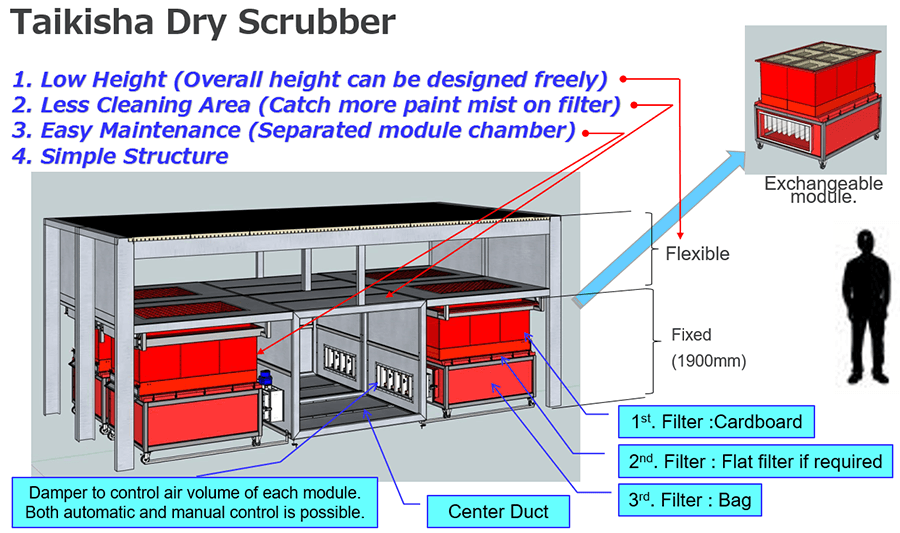 Taikisha Dry Scrubber

1. Low Height (Overall height can be designed freely)
2. Less Cleaning Area (Catch more paint mist on filter)
3. Easy Maintenance (Separated module chamber)
4. Simple Structure

Exchangeable module.

Flexible

Fixed
(1900mm)

1$^{st}$. Filter :Cardboard

2$^{nd}$. Filter : Flat filter if required

3$^{rd}$. Filter : Bag

Damper to control air volume of each module. Both automatic and manual control is possible.

Center Duct