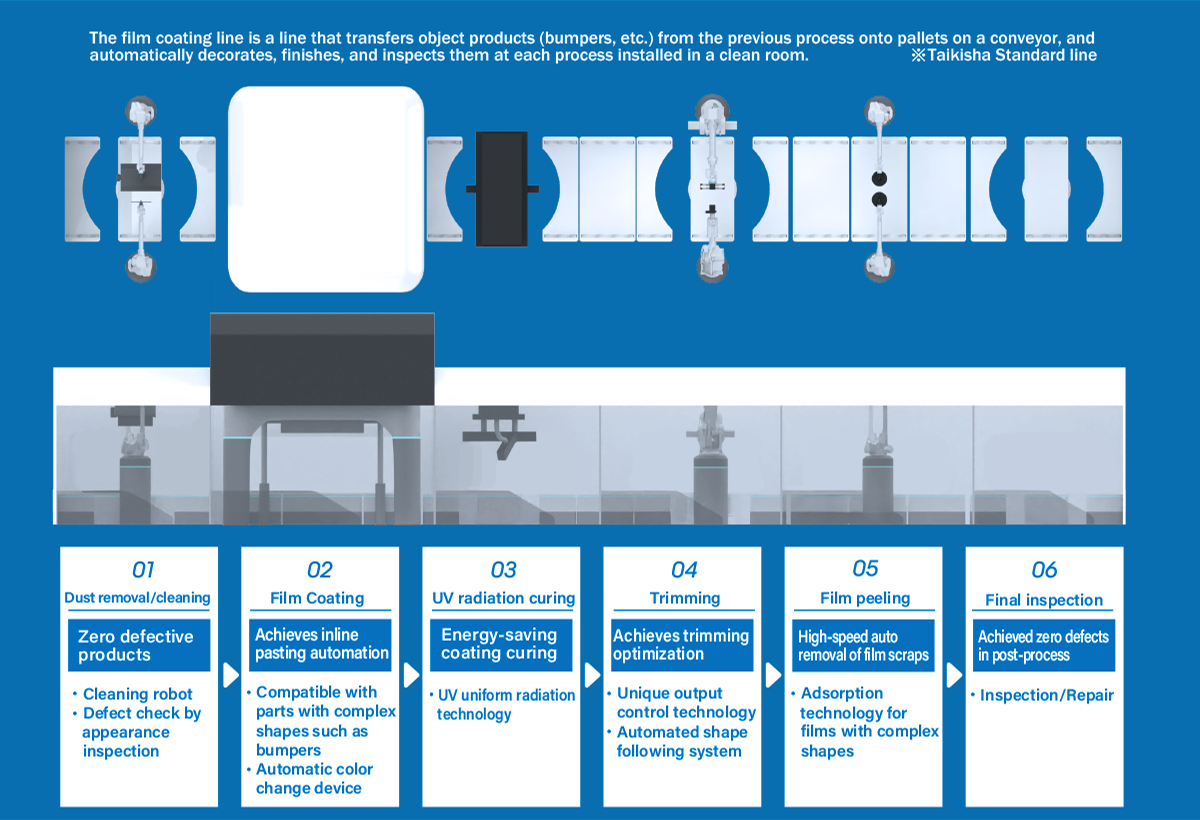 The film coating line is a line that transfers object products (bumpers, etc.) from the previous process onto pallets on a conveyor, and automatically decorates, finishes, and inspects them at each process installed in a clean room. ※Taikisha Standard line

01
Dust removal/cleaning
Zero defective products
• Cleaning robot
• Defect check by appearance inspection

02
Film Coating
Achieves inline pasting automation
• Compatible with parts with complex shapes such as bumpers
• Automatic color change device

03
UV radiation curing
Energy-saving coating curing
• UV uniform radiation technology

04
Trimming
Achieves trimming optimization
• Unique output control technology
• Automated shape following system

05
Film peeling
High-speed auto removal of film scraps
• Adsorption technology for films with complex shapes

06
Final inspection
Achieved zero defects in post-process
• Inspection/Repair